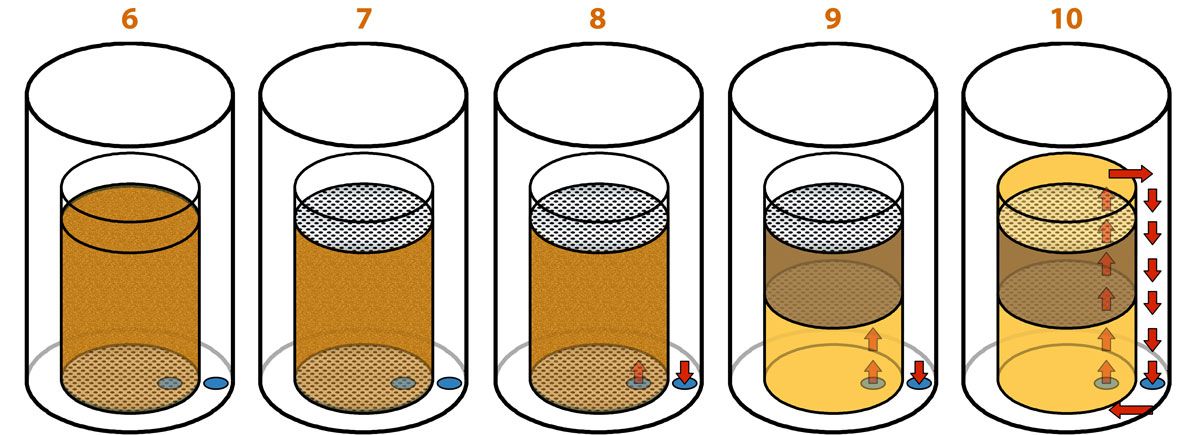 6 7 8 9 10